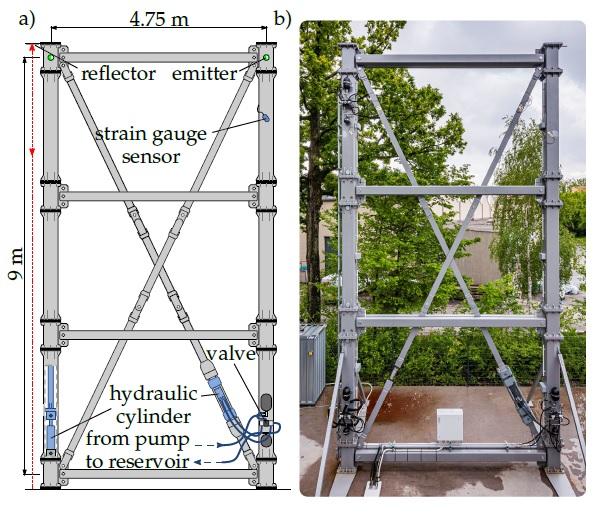 a)

4.75 m

b)

reflector

emitter

strain gauge sensor

9 m

valve

hydraulic cylinder

from pump

to reservoir