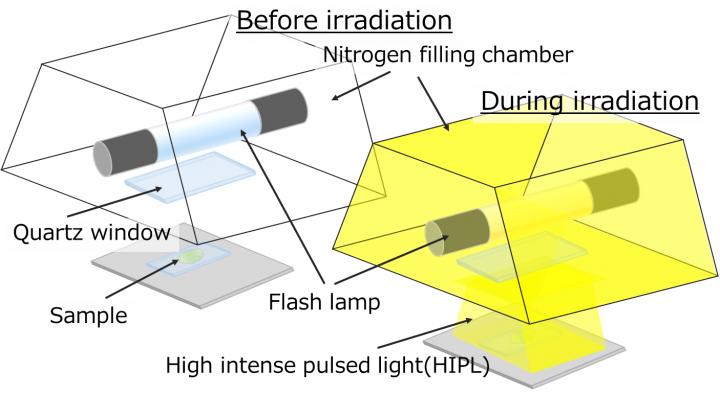 Before irradiation

Nitrogen filling chamber

During irradiation

Quartz window

Sample

Flash lamp

High intense pulsed light(HIPL)