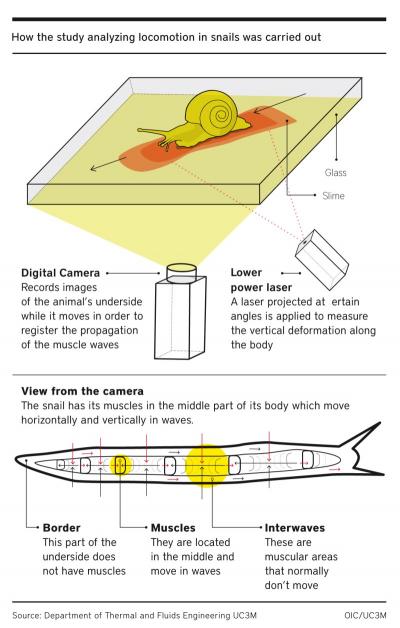 How the study analyzing locomotion in snails was carried out

Glass

Slime

Digital Camera
Records images of the animal's underside while it moves in order to register the propagation of the muscle waves

Lower power laser
A laser projected at ertain angles is applied to measure the vertical deformation along the body

View from the camera
The snail has its muscles in the middle part of its body which move horizontally and vertically in waves.

Border
This part of the underside does not have muscles

Muscles
They are located in the middle and move in waves

Interwaves
These are muscular areas that normally don't move

Source: Department of Thermal and Fluids Engineering UC3M

OIC/UC3M