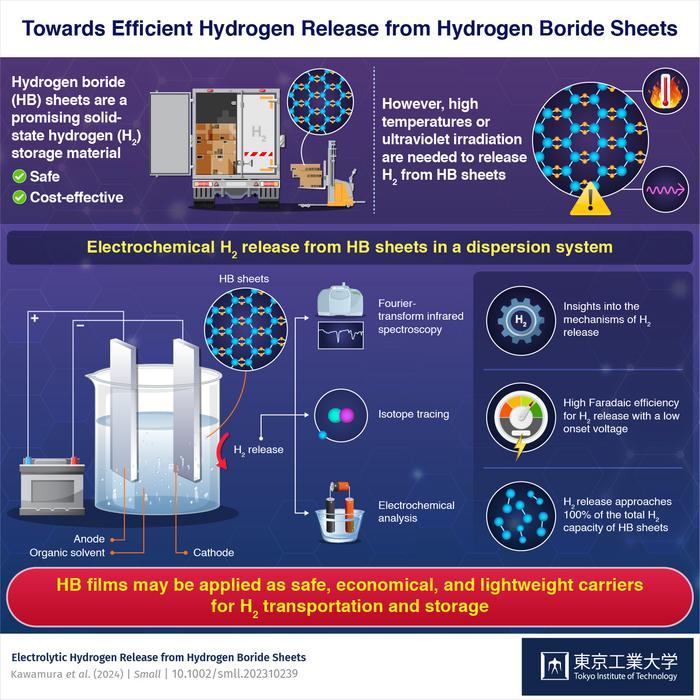 Towards Efficient Hydrogen Release from Hydrogen Boride Sheets

Hydrogen boride (HB) sheets are a promising solid-state hydrogen ($H_2$) storage material

Safe

Cost-effective

$H_2$

However, high temperatures or ultraviolet irradiation are needed to release $H_2$ from HB sheets

Electrochemical $H_2$ release from HB sheets in a dispersion system

HB sheets

+

−

$H_2$ release

Anode

Organic solvent

Cathode

Fourier-transform infrared spectroscopy

Isotope tracing

Electrochemical analysis

$H_2$

Insights into the mechanisms of $H_2$ release

High Faradaic efficiency for $H_2$ release with a low onset voltage

$H_2$ release approaches 100% of the total $H_2$ capacity of HB sheets

HB films may be applied as safe, economical, and lightweight carriers for $H_2$ transportation and storage

Electrolytic Hydrogen Release from Hydrogen Boride Sheets

Kawamura et al. (2024) | Small | 10.1002/smll.202310239

東京工業大学
Tokyo Institute of Technology