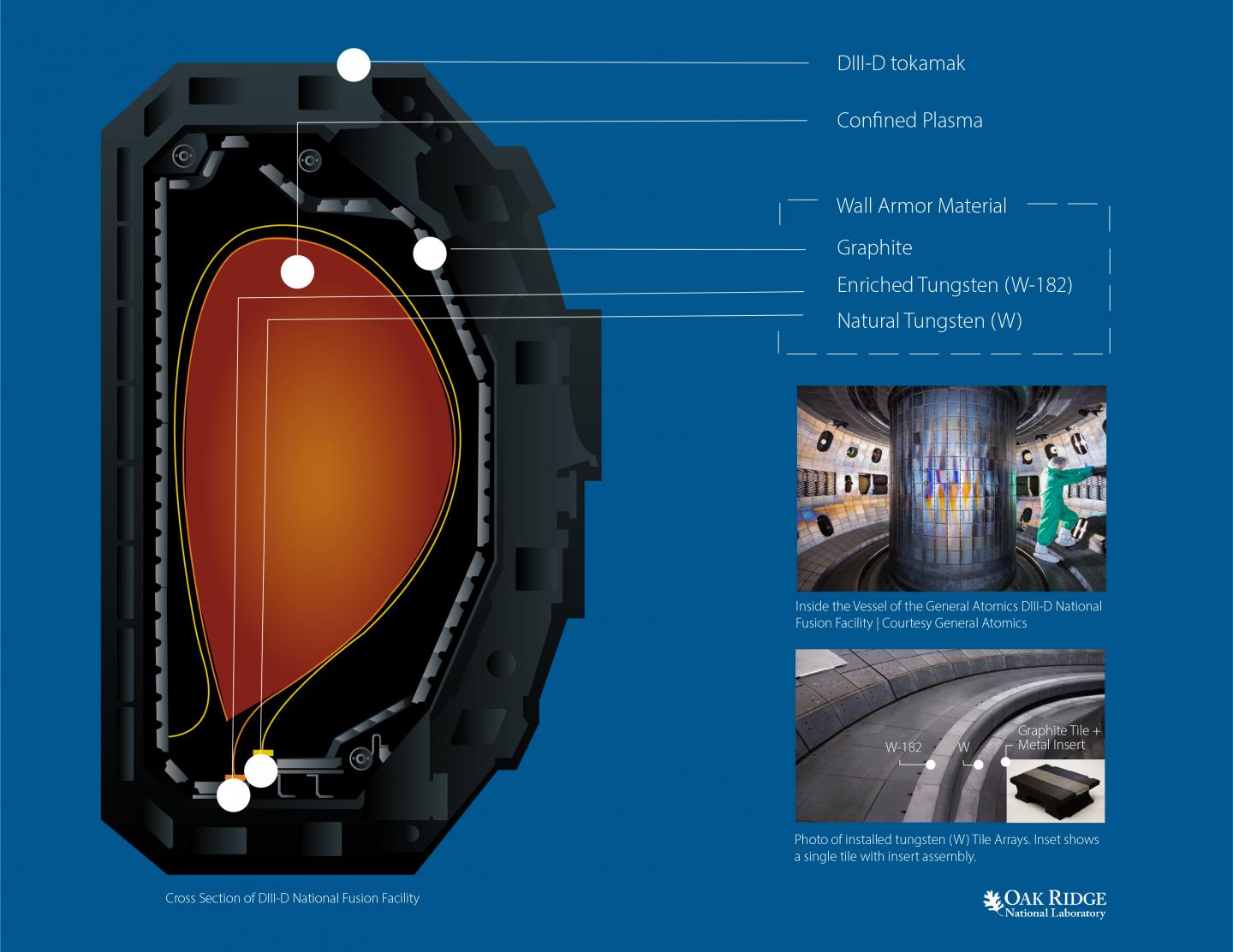 DIII-D tokamak

Confined Plasma

Wall Armor Material

Graphite

Enriched Tungsten (W-182)

Natural Tungsten (W)

Inside the Vessel of the General Atomics DIII-D National Fusion Facility | Courtesy General Atomics

W-182

W

Graphite Tile + Metal Insert

Photo of installed tungsten (W) Tile Arrays. Inset shows a single tile with insert assembly.

Cross Section of DIII-D National Fusion Facility

OAK RIDGE
National Laboratory