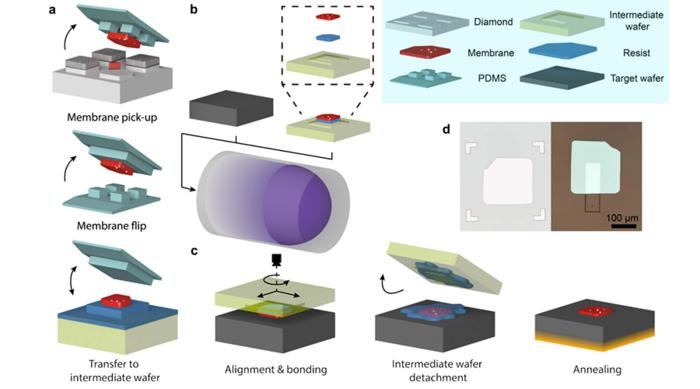 a

Membrane pick-up

Membrane flip

Transfer to intermediate wafer

b

Diamond

Intermediate wafer

Membrane

Resist

PDMS

Target wafer

d

100 μm

c

Alignment & bonding

Intermediate wafer detachment

Annealing