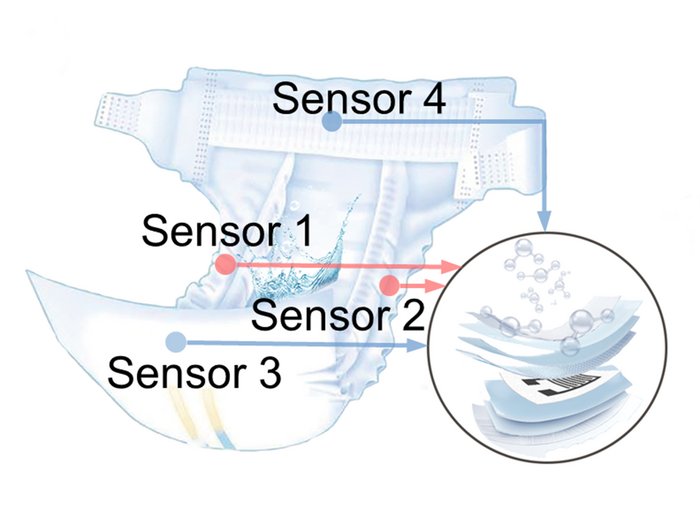 Sensor 4

Sensor 1

Sensor 2

Sensor 3