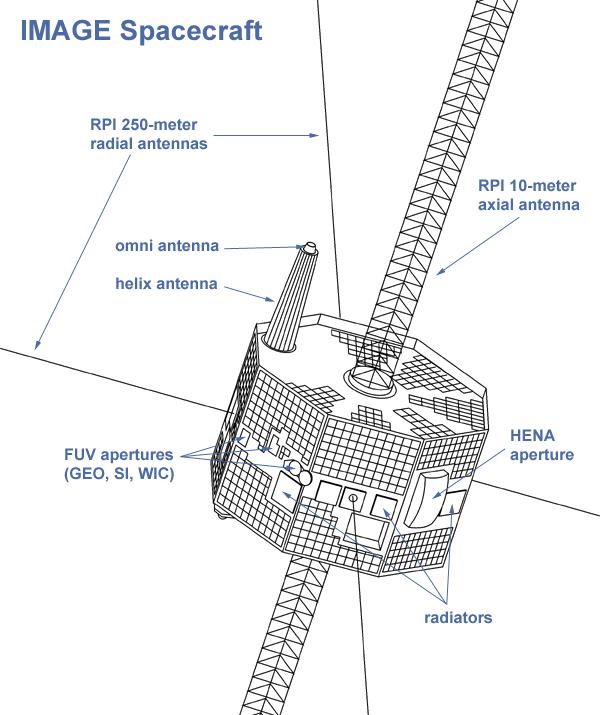 IMAGE Spacecraft

RPI 250-meter radial antennas

RPI 10-meter axial antenna

omni antenna

helix antenna

FUV apertures (GEO, SI, WIC)

HENA aperture

radiators