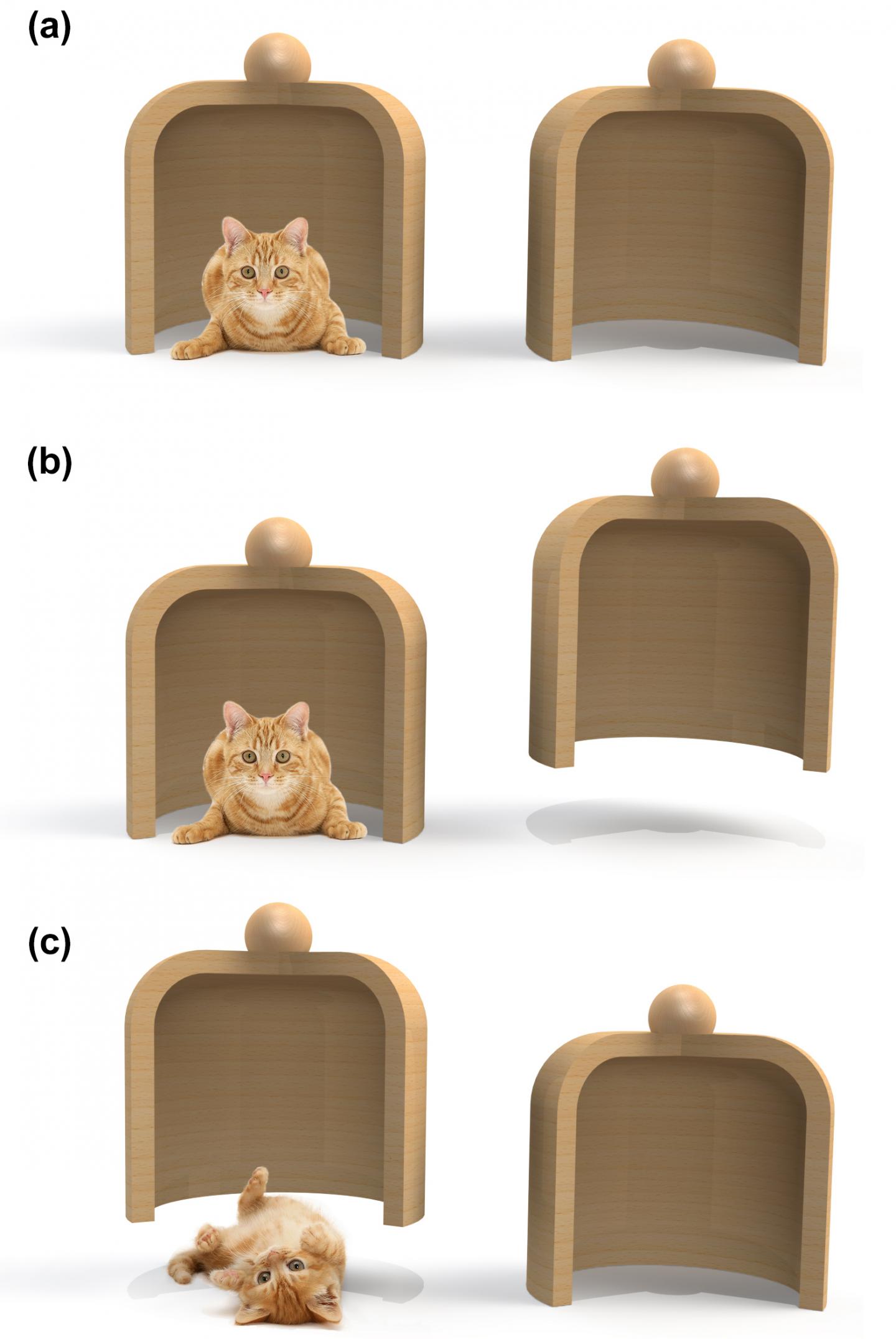 (a)

(b)

(c)