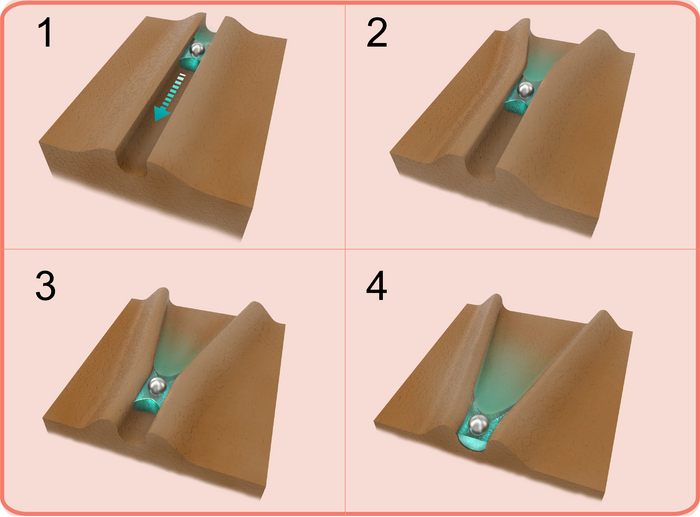 1

2

3

4