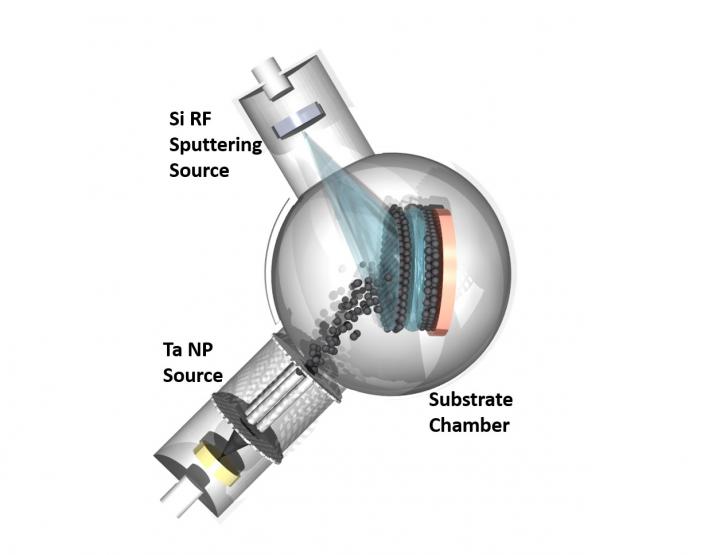 Si RF Sputtering Source

Ta NP Source

Substrate Chamber