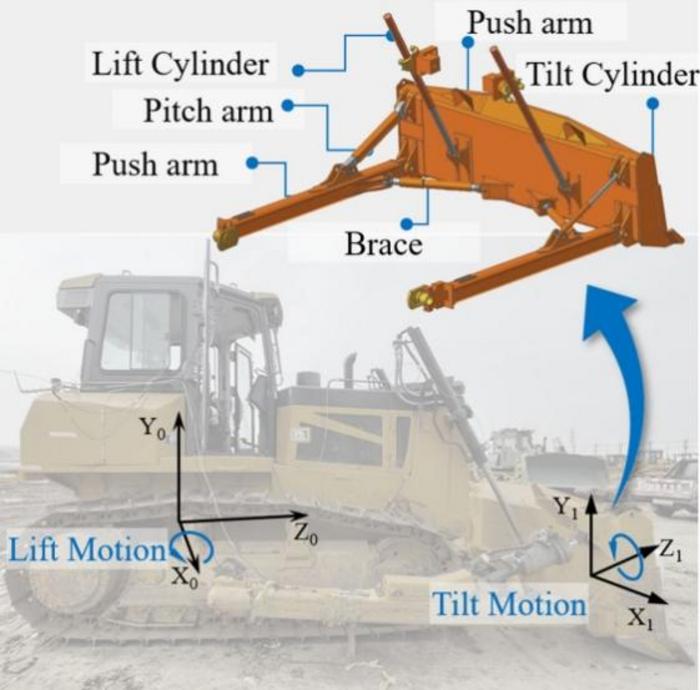 Push arm
Lift Cylinder
Tilt Cylinder
Pitch arm
Push arm
Brace
$Y_0$
$Z_0$
Lift Motion
$X_0$
$Y_1$
$Z_1$
Tilt Motion
$X_1$