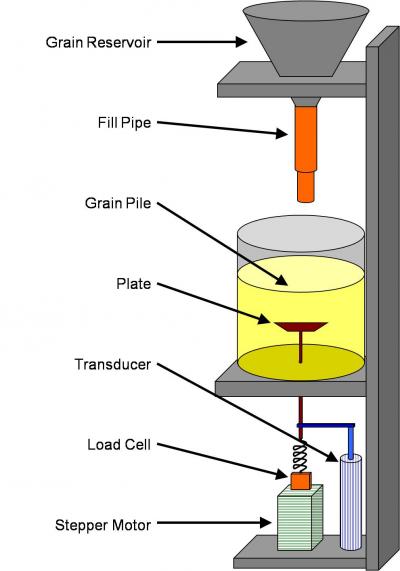 Grain Reservoir

Fill Pipe

Grain Pile

Plate

Transducer

Load Cell

Stepper Motor