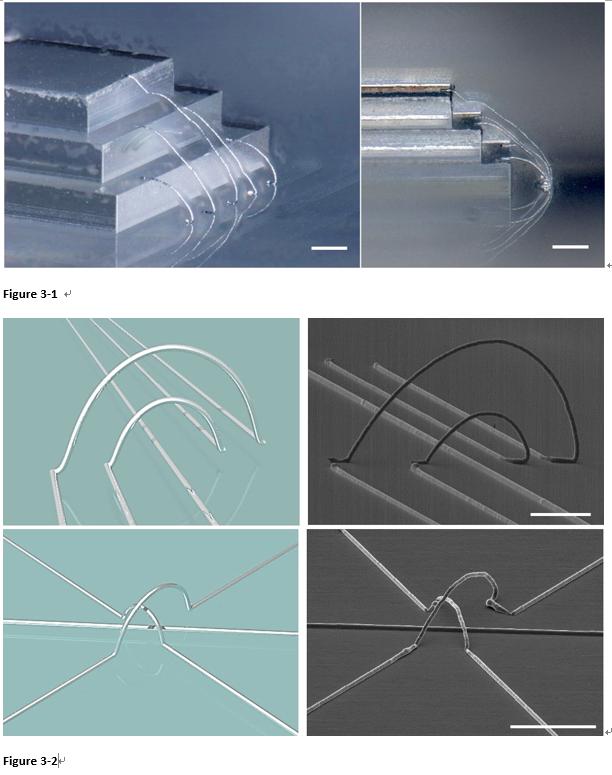 Figure 3-1

Figure 3-2