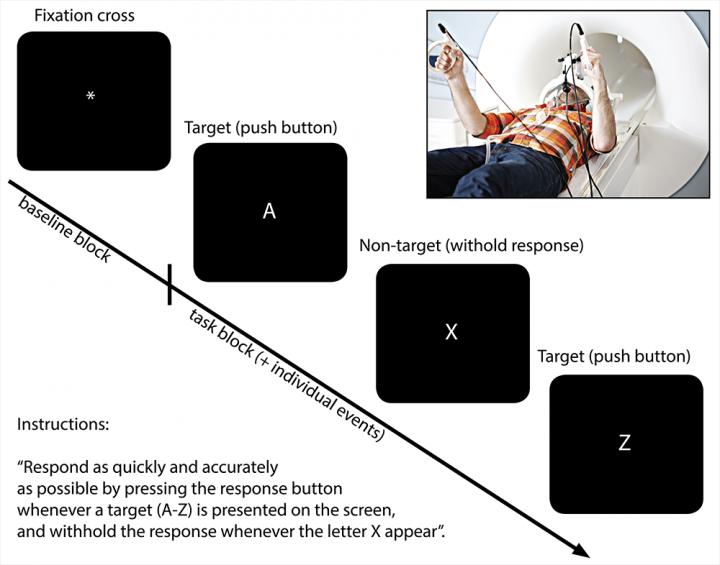 Fixation cross

*

Target (push button)

A

Non-target (withold response)

X

Target (push button)

Z

baseline block

task block (+ individual events)

Instructions:

"Respond as quickly and accurately as possible by pressing the response button whenever a target (A-Z) is presented on the screen, and withhold the response whenever the letter X appear".