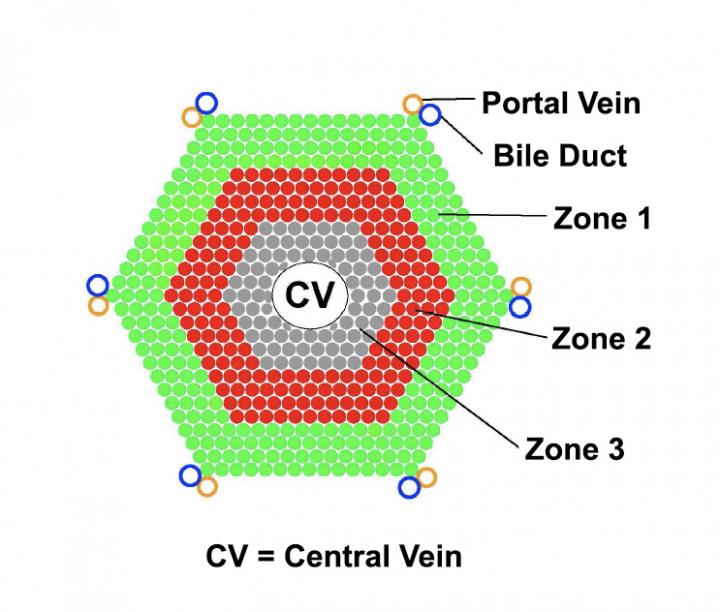 Portal Vein

Bile Duct

Zone 1

CV

Zone 2

Zone 3

CV = Central Vein