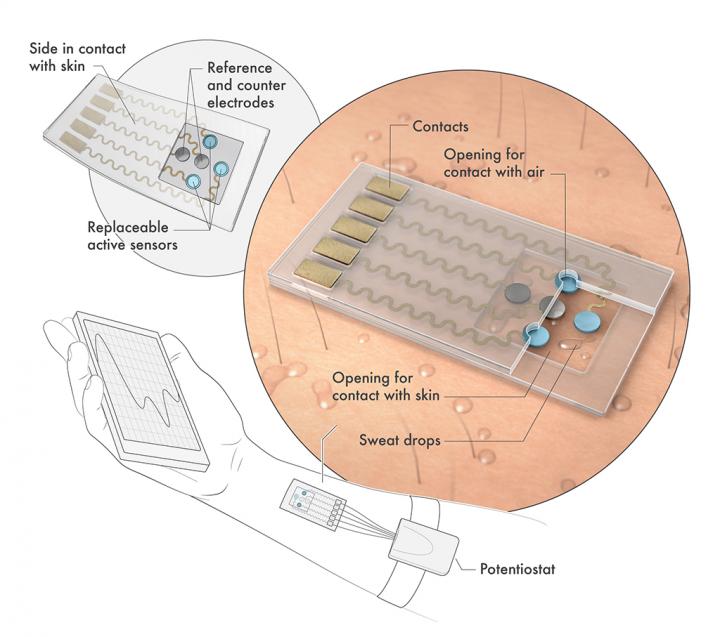 Side in contact with skin

Reference and counter electrodes

Replaceable active sensors

Contacts

Opening for contact with air

Opening for contact with skin

Sweat drops

Potentiostat