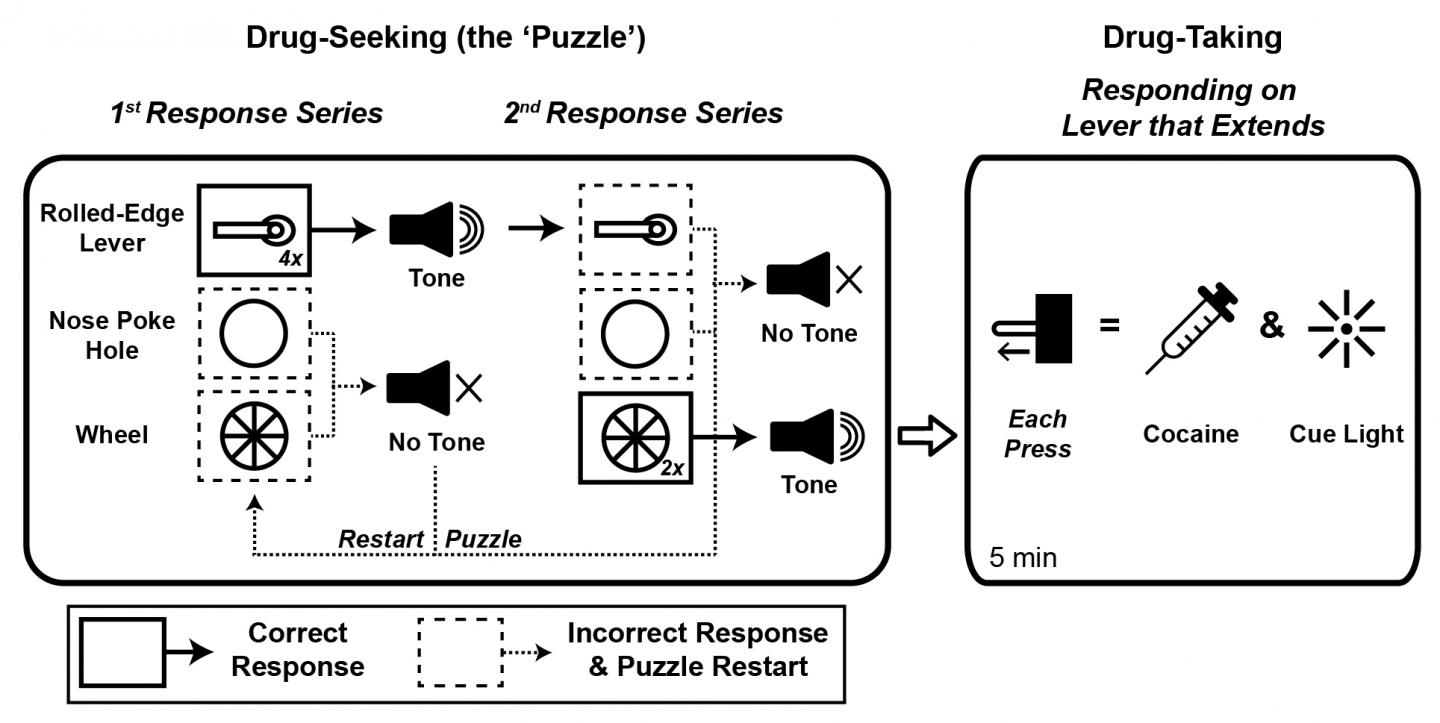 Drug-Seeking (the 'Puzzle')

$1^{st}$ Response Series

$2^{nd}$ Response Series

Rolled-Edge Lever

4x

Tone

Nose Poke Hole

Wheel

No Tone

No Tone

2x

Tone

Restart Puzzle

Drug-Taking

Responding on Lever that Extends

=

&

Each Press

Cocaine

Cue Light

5 min

Correct Response

Incorrect Response & Puzzle Restart