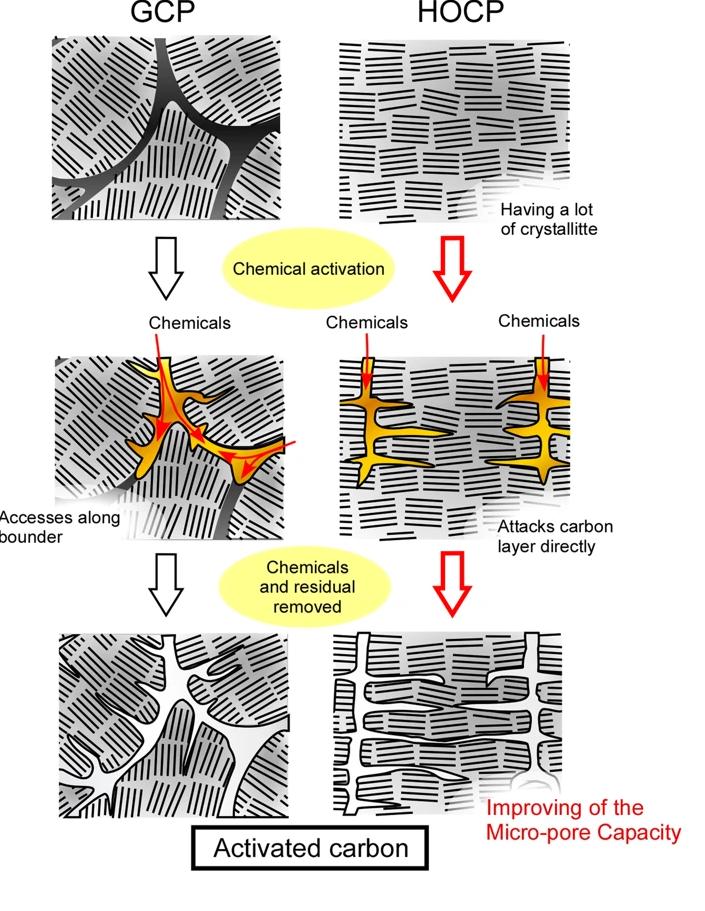 GCP

HOCP

Having a lot of crystallitte

Chemical activation

Chemicals

Chemicals

Chemicals

Accesses along bounder

Attacks carbon layer directly

Chemicals and residual removed

Improving of the Micro-pore Capacity

Activated carbon