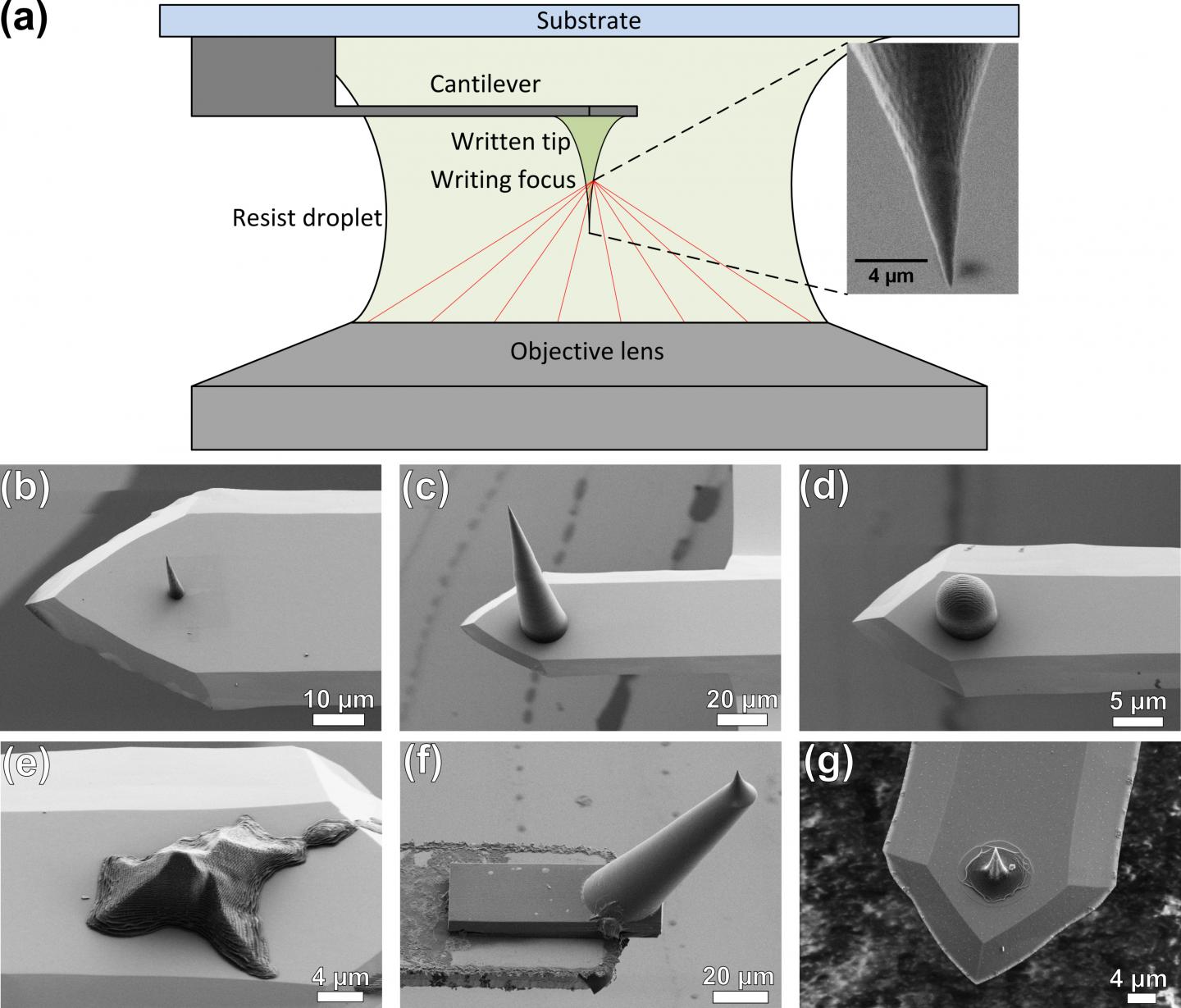 (a)
Substrate
Cantilever
Written tip
Writing focus
Resist droplet
4 µm
Objective lens

(b)
10 µm

(c)
20 µm

(d)
5 µm

(e)
4 µm

(f)
20 µm

(g)
4 µm