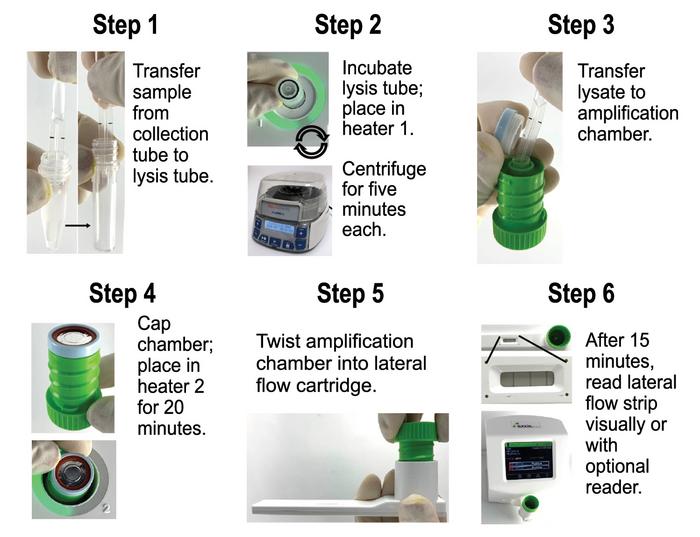 Step 1

Transfer sample from collection tube to lysis tube.

Step 2

Incubate lysis tube; place in heater 1.

Centrifuge for five minutes each.

Step 3

Transfer lysate to amplification chamber.

Step 4

Cap chamber; place in heater 2 for 20 minutes.

2

Step 5

Twist amplification chamber into lateral flow cartridge.

Step 6

After 15 minutes, read lateral flow strip visually or with optional reader.