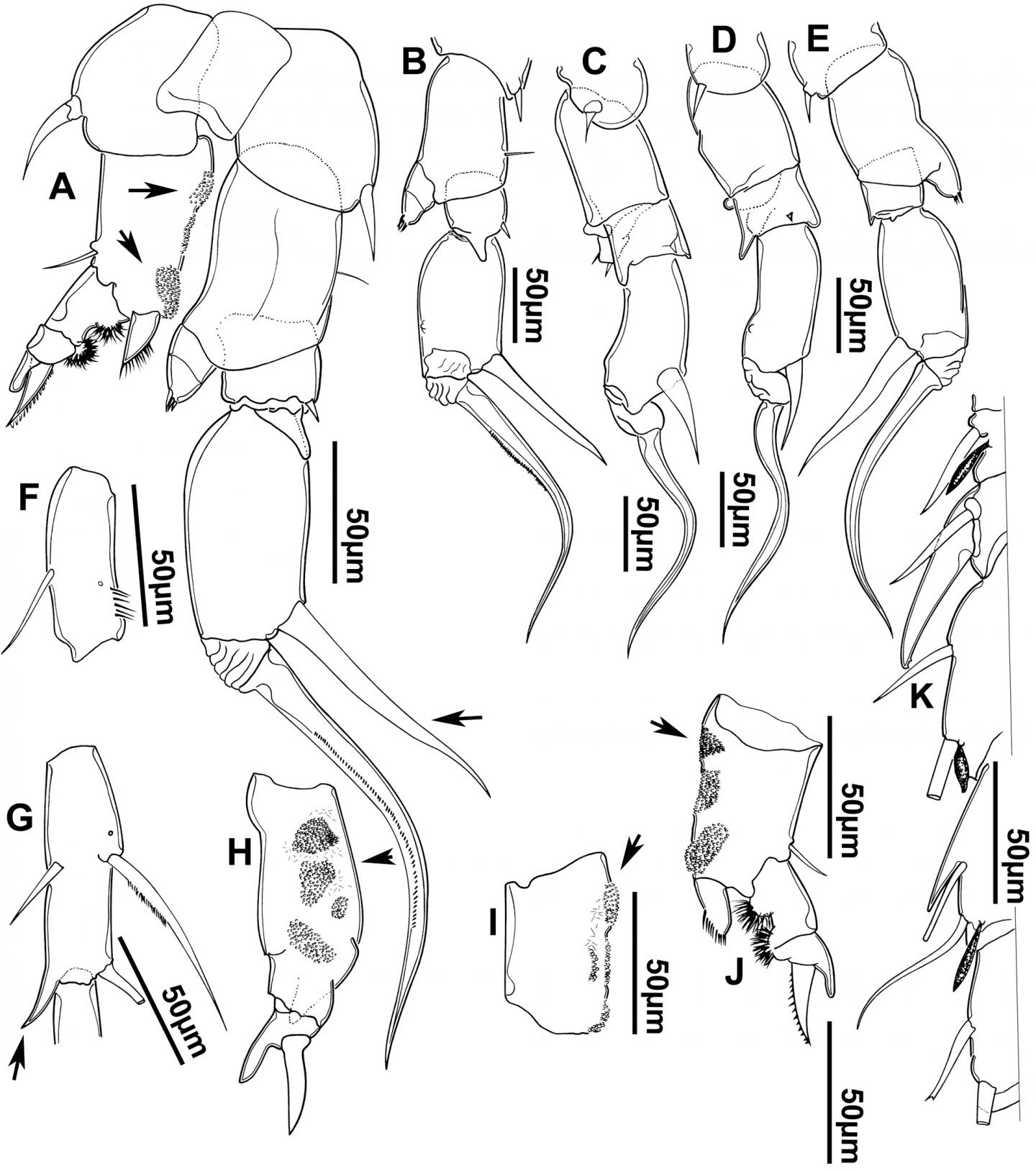 A
B
C
D
E
50µm
50µm
50µm
50µm
50µm
F
50µm
G
50µm
H
I
50µm
J
50µm
K
50µm
50µm