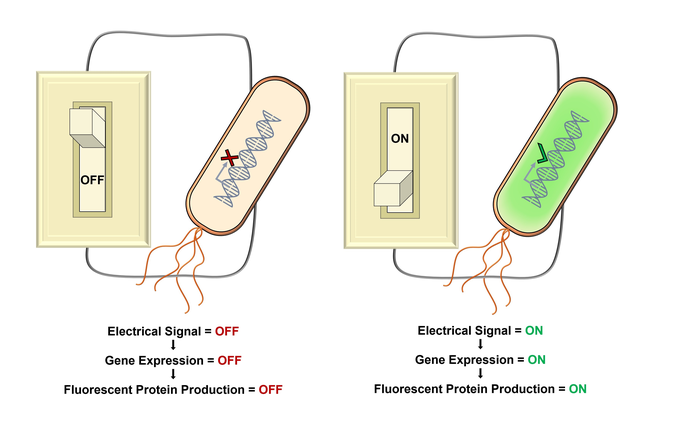 OFF

Electrical Signal = OFF
↓
Gene Expression = OFF
↓
Fluorescent Protein Production = OFF

ON

Electrical Signal = ON
↓
Gene Expression = ON
↓
Fluorescent Protein Production = ON