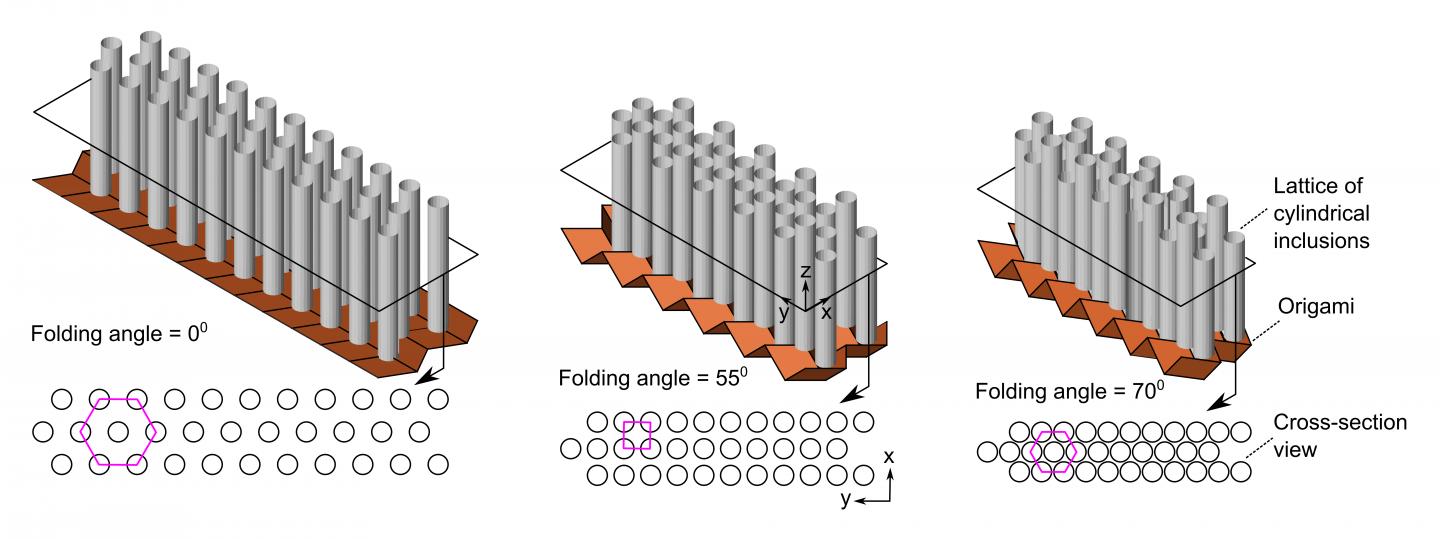 Folding angle = $0^0$

z
y
x

Folding angle = $55^0$

x
y

Lattice of cylindrical inclusions

Origami

Folding angle = $70^0$

Cross-section view