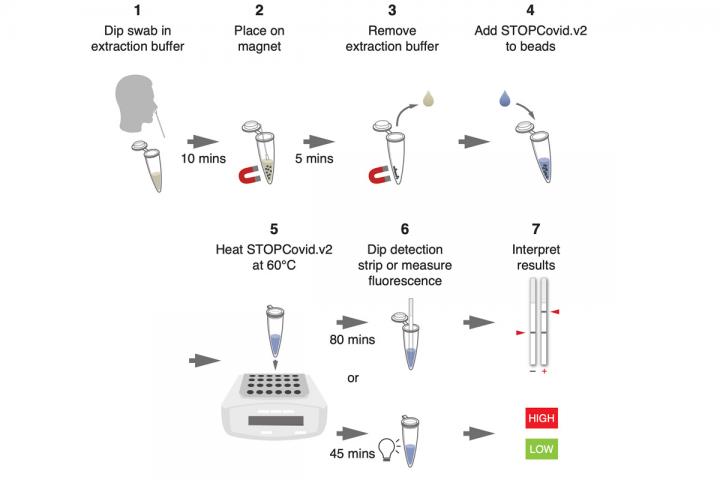 1
Dip swab in extraction buffer

2
Place on magnet

3
Remove extraction buffer

4
Add STOPCovid.v2 to beads

10 mins

5 mins

5
Heat STOPCovid.v2 at 60°C

6
Dip detection strip or measure fluorescence

7
Interpret results

80 mins

or

45 mins

−
+

HIGH

LOW