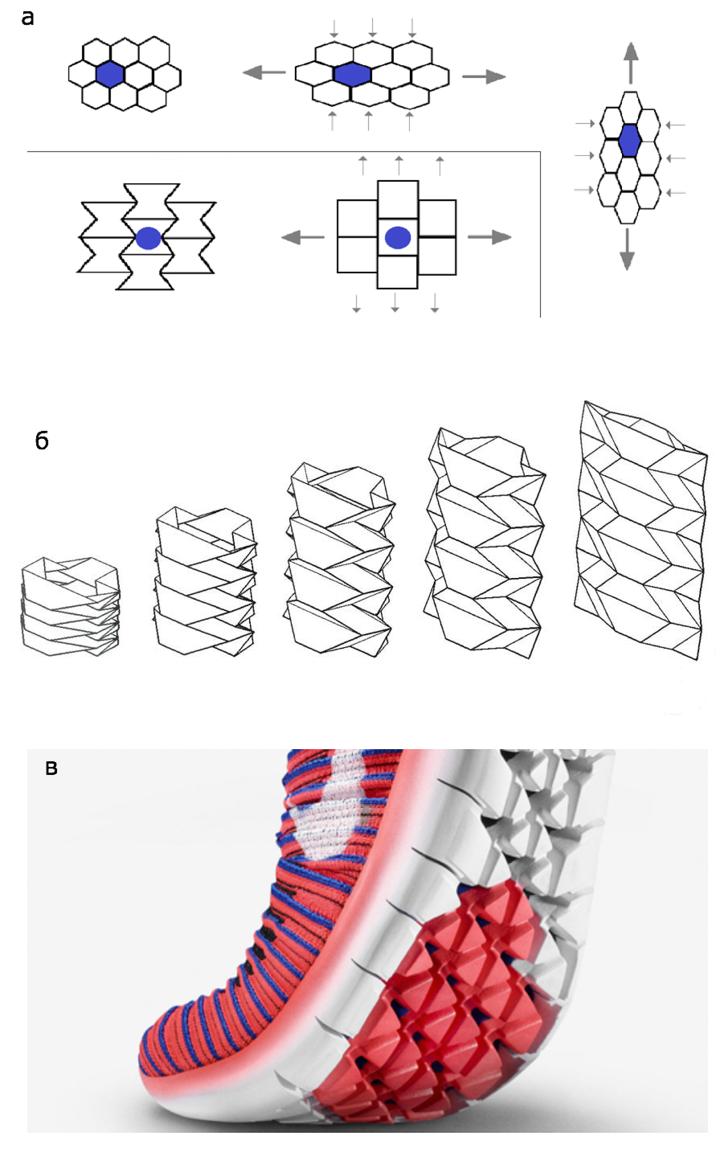 а

б

в