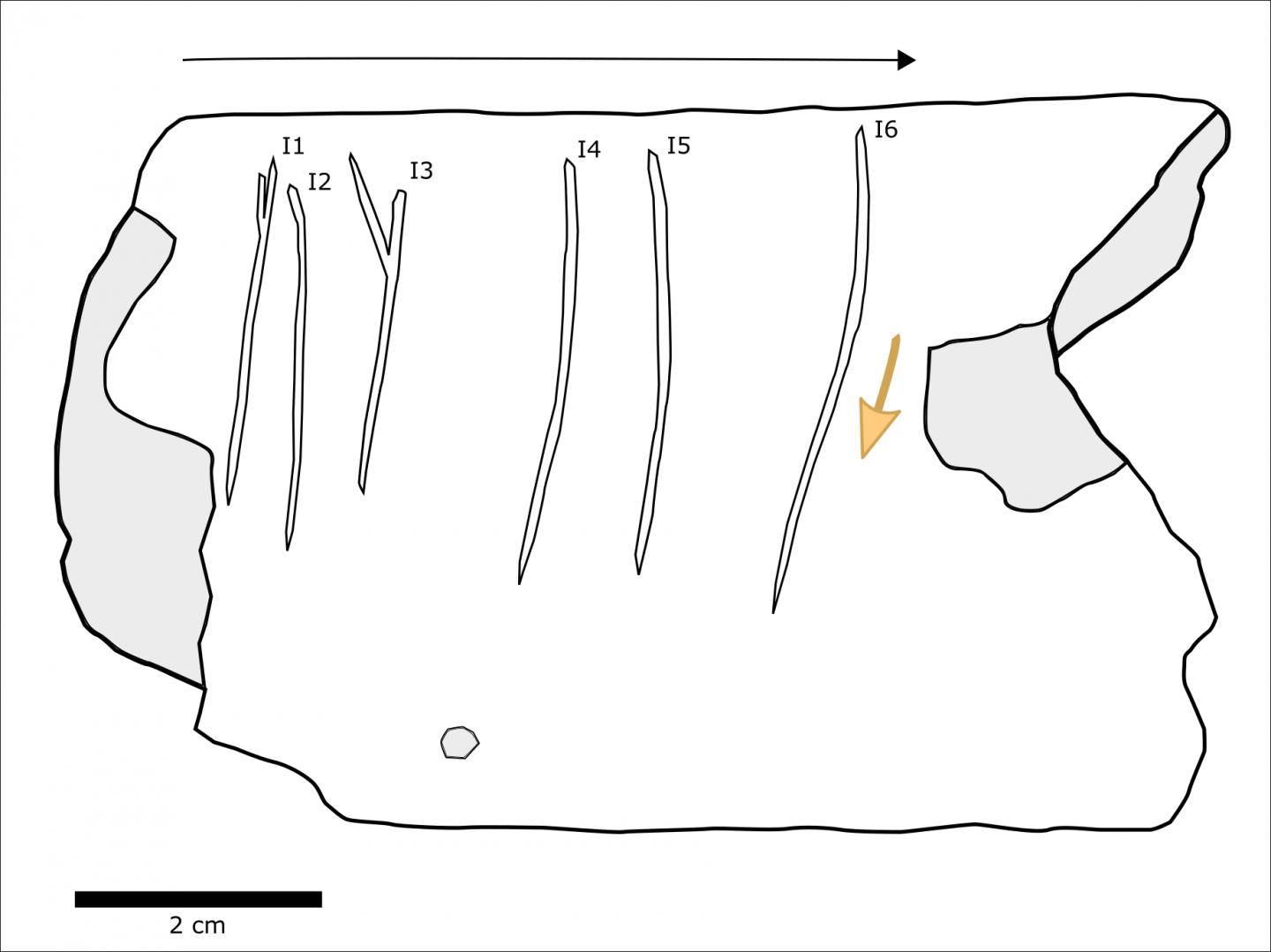 I1
I2
I3
I4
I5
I6
2 cm