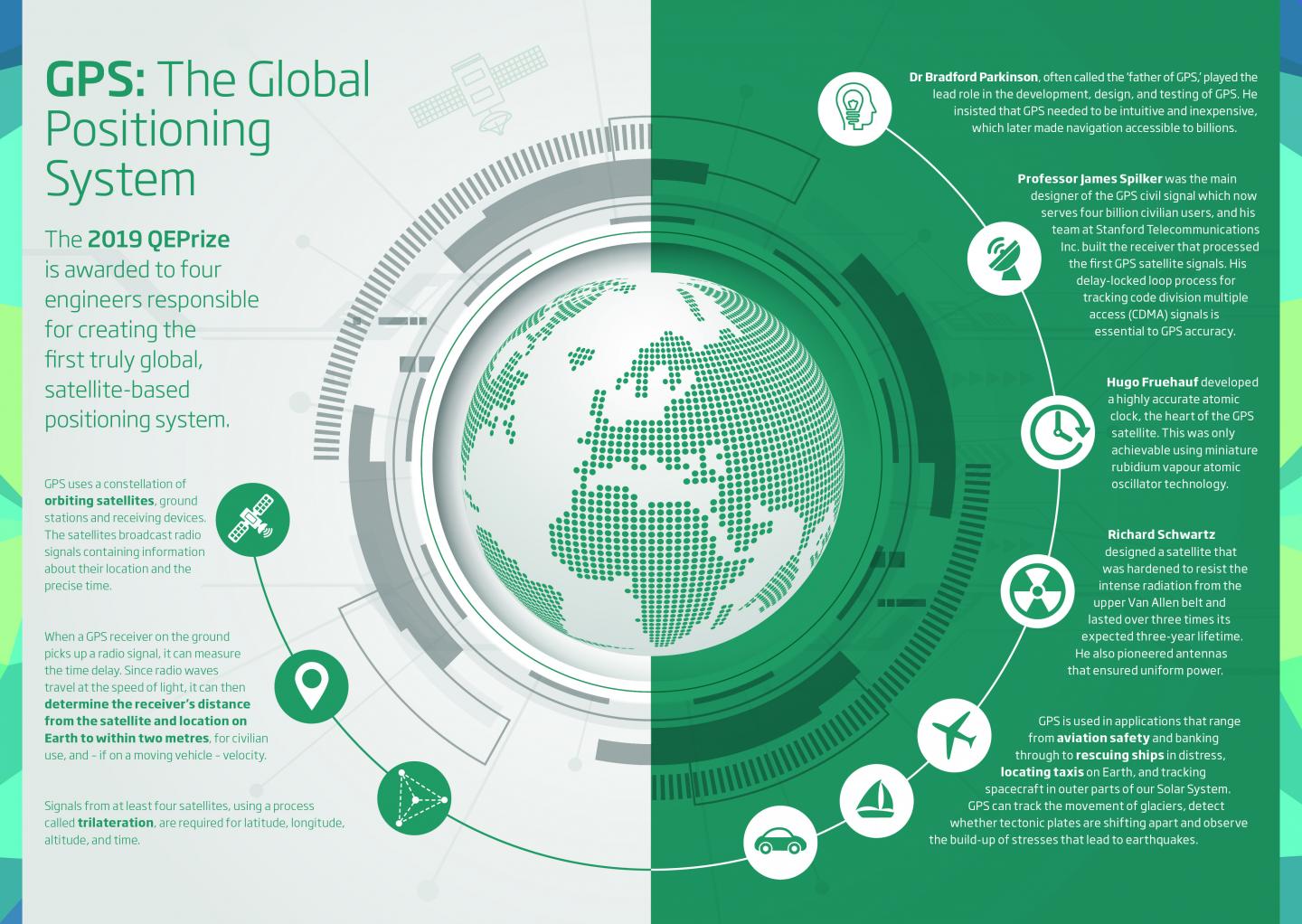 GPS: The Global Positioning System

The 2019 QEPrize is awarded to four engineers responsible for creating the first truly global, satellite-based positioning system.

GPS uses a constellation of orbiting satellites, ground stations and receiving devices. The satellites broadcast radio signals containing information about their location and the precise time.

When a GPS receiver on the ground picks up a radio signal, it can measure the time delay. Since radio waves travel at the speed of light, it can then determine the receiver's distance from the satellite and location on Earth to within two metres, for civilian use, and – if on a moving vehicle – velocity.

Signals from at least four satellites, using a process called trilateration, are required for latitude, longitude, altitude, and time.

Dr Bradford Parkinson, often called the 'father of GPS,' played the lead role in the development, design, and testing of GPS. He insisted that GPS needed to be intuitive and inexpensive, which later made navigation accessible to billions.

Professor James Spilker was the main designer of the GPS civil signal which now serves four billion civilian users, and his team at Stanford Telecommunications Inc. built the receiver that processed the first GPS satellite signals. His delay-locked loop process for tracking code division multiple access (CDMA) signals is essential to GPS accuracy.

Hugo Fruehauf developed a highly accurate atomic clock, the heart of the GPS satellite. This was only achievable using miniature rubidium vapour atomic oscillator technology.

Richard Schwartz designed a satellite that was hardened to resist the intense radiation from the upper Van Allen belt and lasted over three times its expected three-year lifetime. He also pioneered antennas that ensured uniform power.

GPS is used in applications that range from aviation safety and banking through to rescuing ships in distress, locating taxis on Earth, and tracking spacecraft in outer parts of our Solar System. GPS can track the movement of glaciers, detect whether tectonic plates are shifting apart and observe the build-up of stresses that lead to earthquakes.