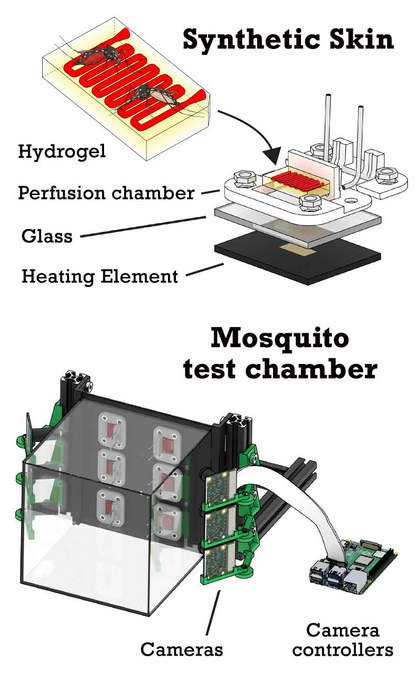 Synthetic Skin

Hydrogel

Perfusion chamber

Glass

Heating Element

Mosquito test chamber

Cameras

Camera controllers