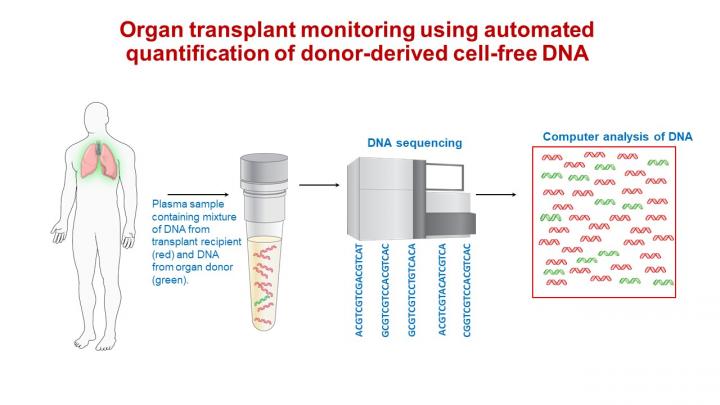 Organ transplant monitoring using automated quantification of donor-derived cell-free DNA

Plasma sample containing mixture of DNA from transplant recipient (red) and DNA from organ donor (green).

DNA sequencing

ACGTCGTCGACGTCAT

GCGTCGTCCACGTCAC

GCGTCGTCCTGTCACA

ACGTCGTACATCGTCA

CGGTCGTCCACGTCAC

Computer analysis of DNA