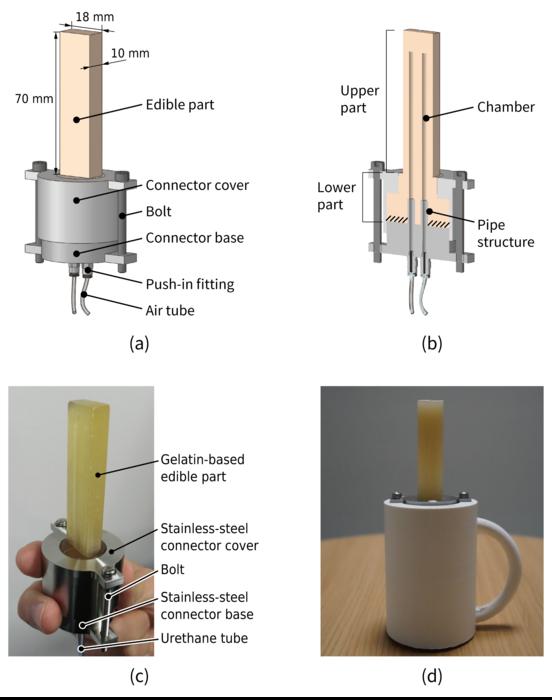 18 mm
10 mm
70 mm
Edible part
Connector cover
Bolt
Connector base
Push-in fitting
Air tube
(a)

Upper part
Chamber
Lower part
Pipe structure
(b)

Gelatin-based edible part
Stainless-steel connector cover
Bolt
Stainless-steel connector base
Urethane tube
(c)

(d)