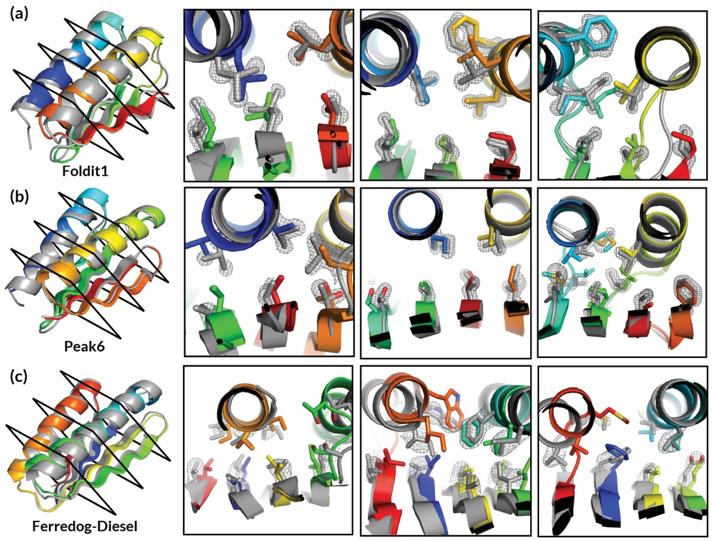 (a)

Foldit1

(b)

Peak6

(c)

Ferredog-Diesel