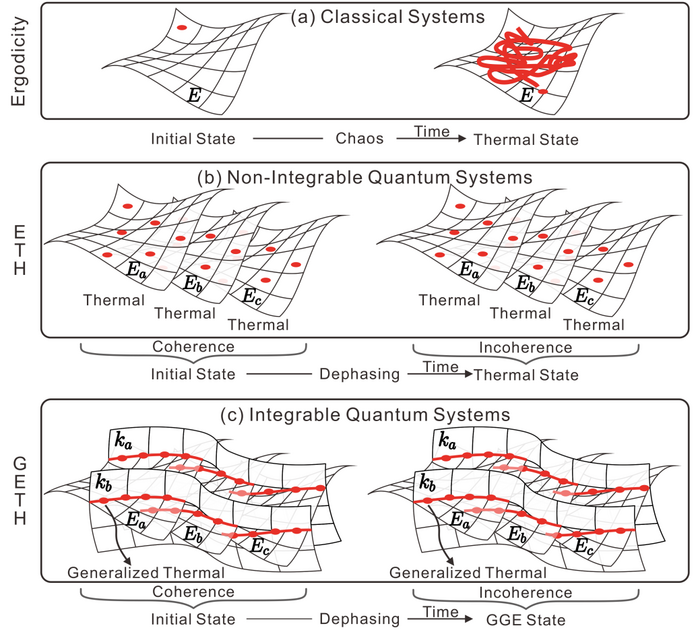 Ergodicity

(a) Classical Systems

$E$

$E$

Initial State — Chaos $\xrightarrow{\text{Time}}$ Thermal State

ETH

(b) Non-Integrable Quantum Systems

$E_a$ $E_b$ $E_c$

Thermal Thermal Thermal

$E_a$ $E_b$ $E_c$

Thermal Thermal Thermal

Coherence

Incoherence

Initial State — Dephasing $\xrightarrow{\text{Time}}$ Thermal State

GETH

(c) Integrable Quantum Systems

$k_a$

$k_b$

$E_a$ $E_b$ $E_c$

Generalized Thermal

$k_a$

$k_b$

$E_a$ $E_b$ $E_c$

Generalized Thermal

Coherence

Incoherence

Initial State — Dephasing $\xrightarrow{\text{Time}}$ GGE State