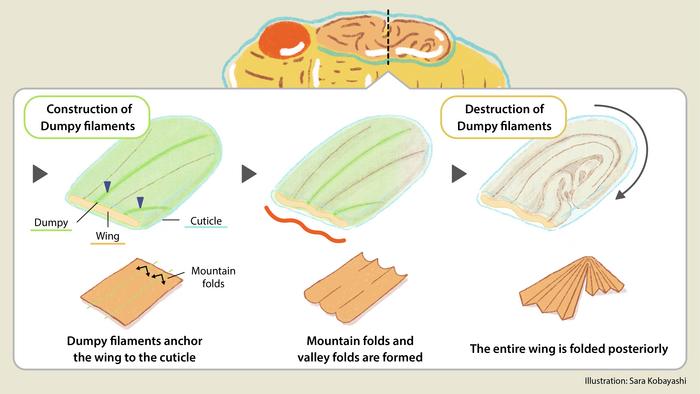 Construction of Dumpy filaments

Dumpy

Wing

Cuticle

Mountain folds

Dumpy filaments anchor the wing to the cuticle

Mountain folds and valley folds are formed

Destruction of Dumpy filaments

The entire wing is folded posteriorly

Illustration: Sara Kobayashi