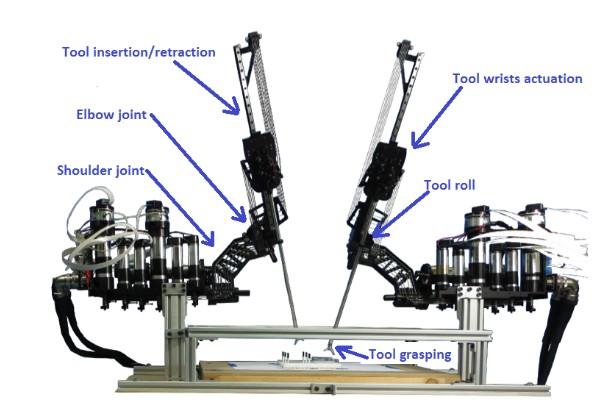 Tool insertion/retraction

Tool wrists actuation

Elbow joint

Shoulder joint

Tool roll

Tool grasping