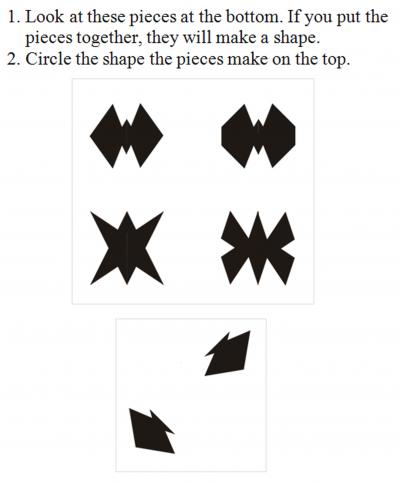 1. Look at these pieces at the bottom. If you put the pieces together, they will make a shape.
2. Circle the shape the pieces make on the top.