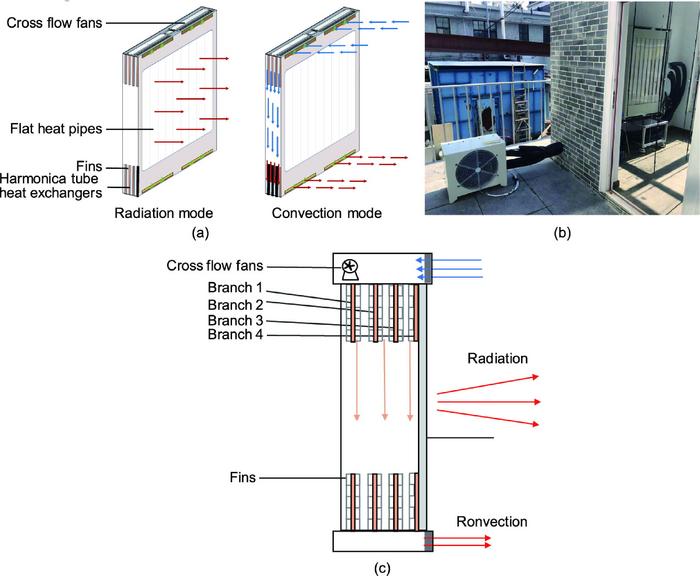 Cross flow fans

Flat heat pipes

Fins

Harmonica tube heat exchangers

Radiation mode

Convection mode

(a)

(b)

Cross flow fans

Branch 1

Branch 2

Branch 3

Branch 4

Radiation

Fins

Ronvection

(c)