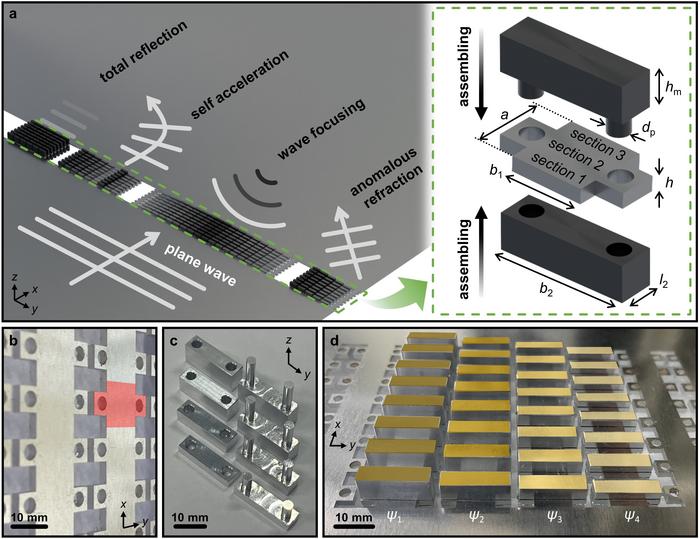 a

total reflection

self acceleration

wave focusing

anomalous refraction

plane wave

z
x
y

assembling

$h_m$

a

$d_p$

section 3
section 2
section 1

$b_1$

h

assembling

$b_2$

$l_2$

b

10 mm

x
y

c

z
y

10 mm

d

x
y

10 mm

$\psi_1$

$\psi_2$

$\psi_3$

$\psi_4$