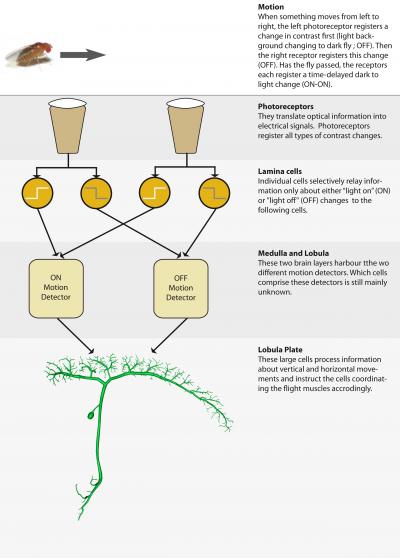 Motion
When something moves from left to right, the left photoreceptor registers a change in contrast first (light background changing to dark fly ; OFF). Then the right receptor registers this change (OFF). Has the fly passed, the receptors each register a time-delayed dark to light change (ON-ON).

Photoreceptors
They translate optical information into electrical signals. Photoreceptors register all types of contrast changes.

Lamina cells
Individual cells selectively relay information only about either "light on" (ON) or "light off" (OFF) changes to the following cells.

Medulla and Lobula
These two brain layers harbour tthe wo different motion detectors. Which cells comprise these detectors is still mainly unknown.

ON Motion Detector

OFF Motion Detector

Lobula Plate
These large cells process information about vertical and horizontal movements and instruct the cells coordinating the flight muscles accrodingly.