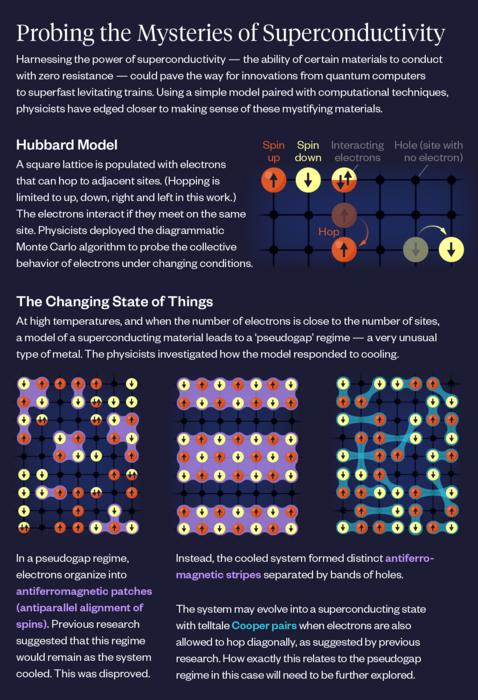 Probing the Mysteries of Superconductivity

Harnessing the power of superconductivity — the ability of certain materials to conduct with zero resistance — could pave the way for innovations from quantum computers to superfast levitating trains. Using a simple model paired with computational techniques, physicists have edged closer to making sense of these mystifying materials.

Hubbard Model

A square lattice is populated with electrons that can hop to adjacent sites. (Hopping is limited to up, down, right and left in this work.) The electrons interact if they meet on the same site. Physicists deployed the diagrammatic Monte Carlo algorithm to probe the collective behavior of electrons under changing conditions.

Spin up

Spin down

Interacting electrons

Hole (site with no electron)

Hop

The Changing State of Things

At high temperatures, and when the number of electrons is close to the number of sites, a model of a superconducting material leads to a 'pseudogap' regime — a very unusual type of metal. The physicists investigated how the model responded to cooling.

In a pseudogap regime, electrons organize into antiferromagnetic patches (antiparallel alignment of spins). Previous research suggested that this regime would remain as the system cooled. This was disproved.

Instead, the cooled system formed distinct antiferromagnetic stripes separated by bands of holes.

The system may evolve into a superconducting state with telltale Cooper pairs when electrons are also allowed to hop diagonally, as suggested by previous research. How exactly this relates to the pseudogap regime in this case will need to be further explored.