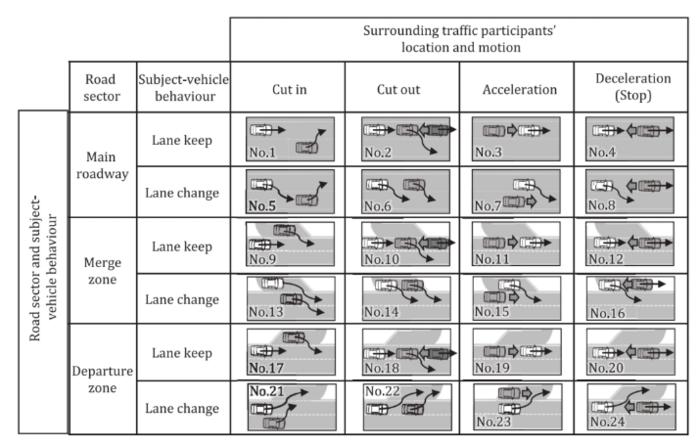 | | | | Surrounding traffic participants' location and motion | | | |
|---|---|---|---|---|---|---|
| | Road sector | Subject-vehicle behaviour | Cut in | Cut out | Acceleration | Deceleration (Stop) |
| Road sector and subject-vehicle behaviour | Main roadway | Lane keep | No.1 | No.2 | No.3 | No.4 |
| | | Lane change | No.5 | No.6 | No.7 | No.8 |
| | Merge zone | Lane keep | No.9 | No.10 | No.11 | No.12 |
| | | Lane change | No.13 | No.14 | No.15 | No.16 |
| | Departure zone | Lane keep | No.17 | No.18 | No.19 | No.20 |
| | | Lane change | No.21 | No.22 | No.23 | No.24 |