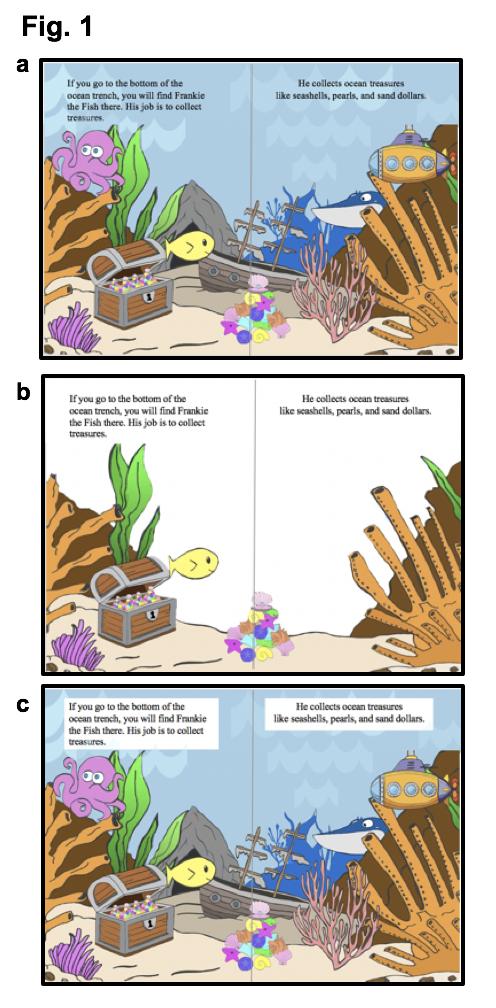 Fig. 1

a

If you go to the bottom of the ocean trench, you will find Frankie the Fish there. His job is to collect treasures.

He collects ocean treasures like seashells, pearls, and sand dollars.

b

If you go to the bottom of the ocean trench, you will find Frankie the Fish there. His job is to collect treasures.

He collects ocean treasures like seashells, pearls, and sand dollars.

c

If you go to the bottom of the ocean trench, you will find Frankie the Fish there. His job is to collect treasures.

He collects ocean treasures like seashells, pearls, and sand dollars.