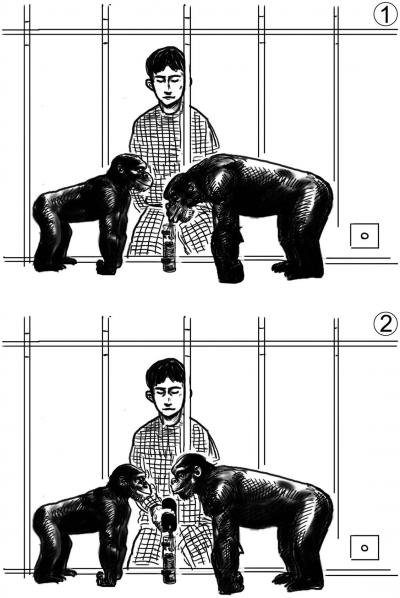 ①

②