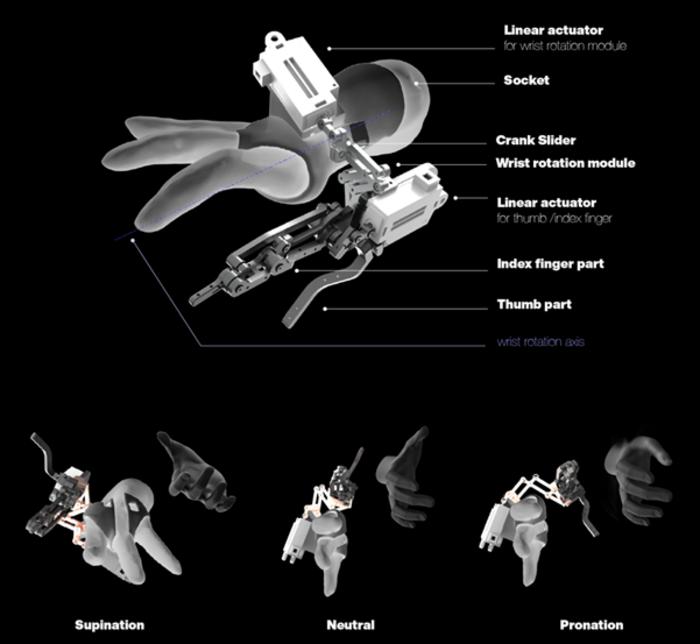 Linear actuator
for wrist rotation module

Socket

Crank Slider

Wrist rotation module

Linear actuator
for thumb /index finger

Index finger part

Thumb part

wrist rotation axis

Supination

Neutral

Pronation