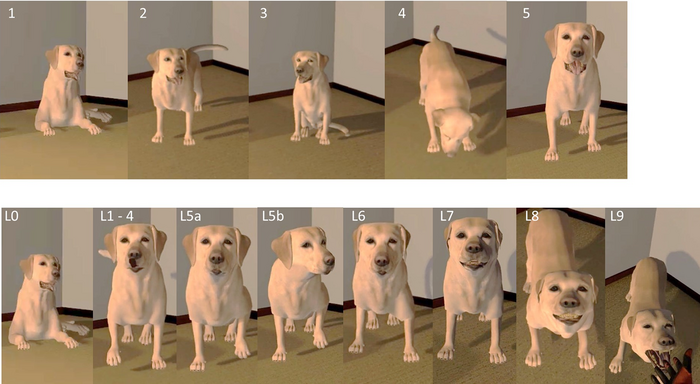 1 2 3 4 5

L0 L1 - 4 L5a L5b L6 L7 L8 L9