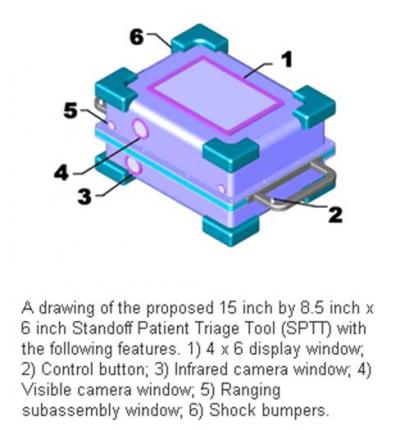 6
1
5
4
3
2

A drawing of the proposed 15 inch by 8.5 inch x 6 inch Standoff Patient Triage Tool (SPTT) with the following features. 1) 4 x 6 display window; 2) Control button; 3) Infrared camera window; 4) Visible camera window; 5) Ranging subassembly window; 6) Shock bumpers.