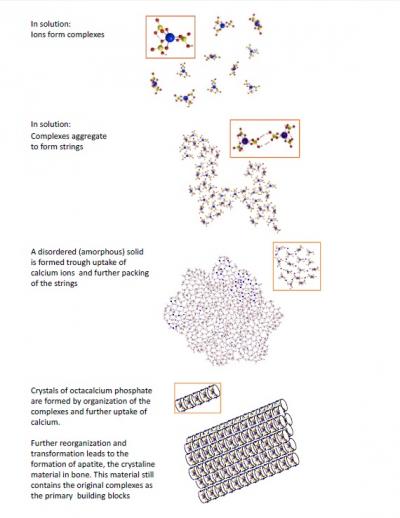 In solution:
Ions form complexes

In solution:
Complexes aggregate to form strings

A disordered (amorphous) solid is formed trough uptake of calcium ions and further packing of the strings

Crystals of octacalcium phosphate are formed by organization of the complexes and further uptake of calcium.

Further reorganization and transformation leads to the formation of apatite, the crystaline material in bone. This material still contains the original complexes as the primary building blocks