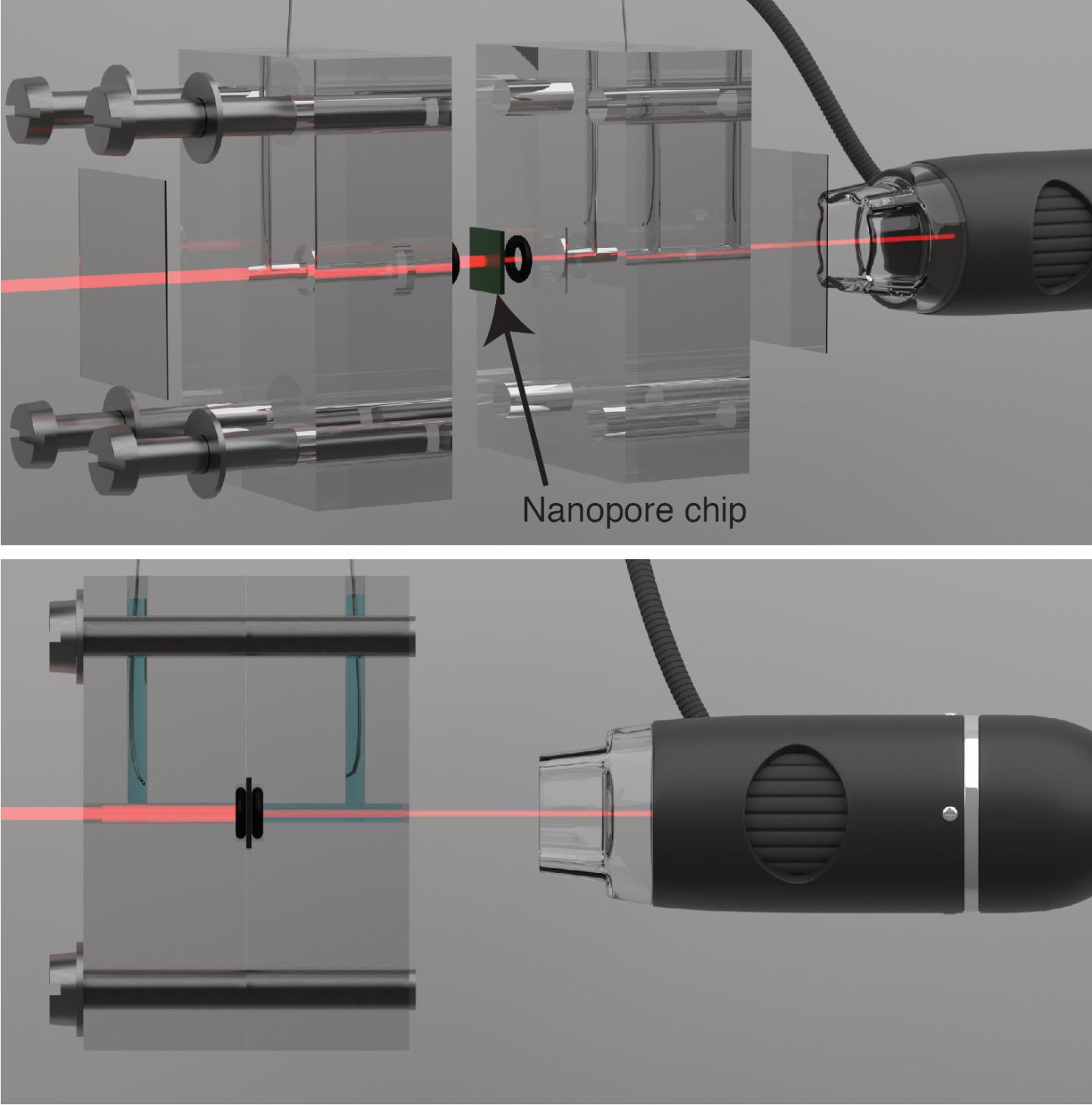 Nanopore chip