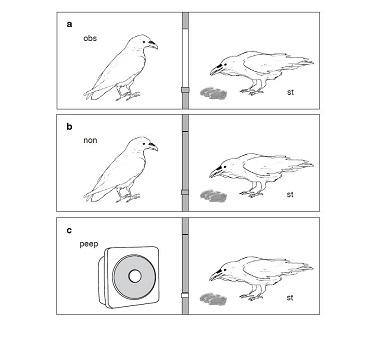 a
obs
st

b
non
st

c
peep
st