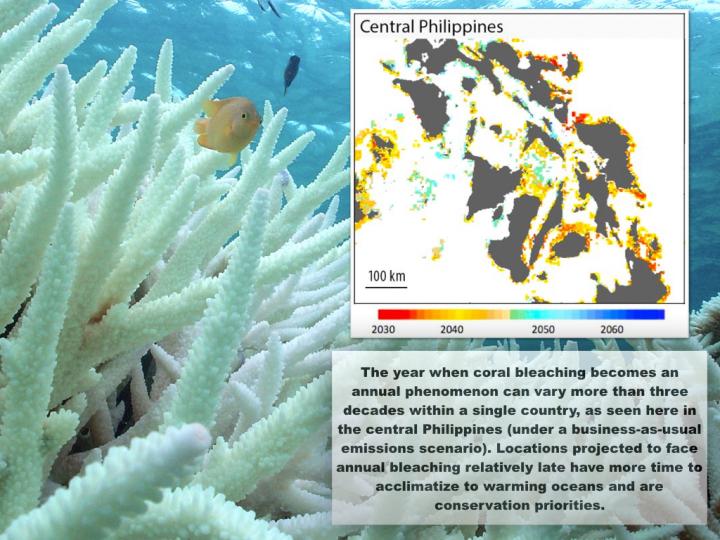 Central Philippines

100 km

2030 2040 2050 2060

The year when coral bleaching becomes an annual phenomenon can vary more than three decades within a single country, as seen here in the central Philippines (under a business-as-usual emissions scenario). Locations projected to face annual bleaching relatively late have more time to acclimatize to warming oceans and are conservation priorities.